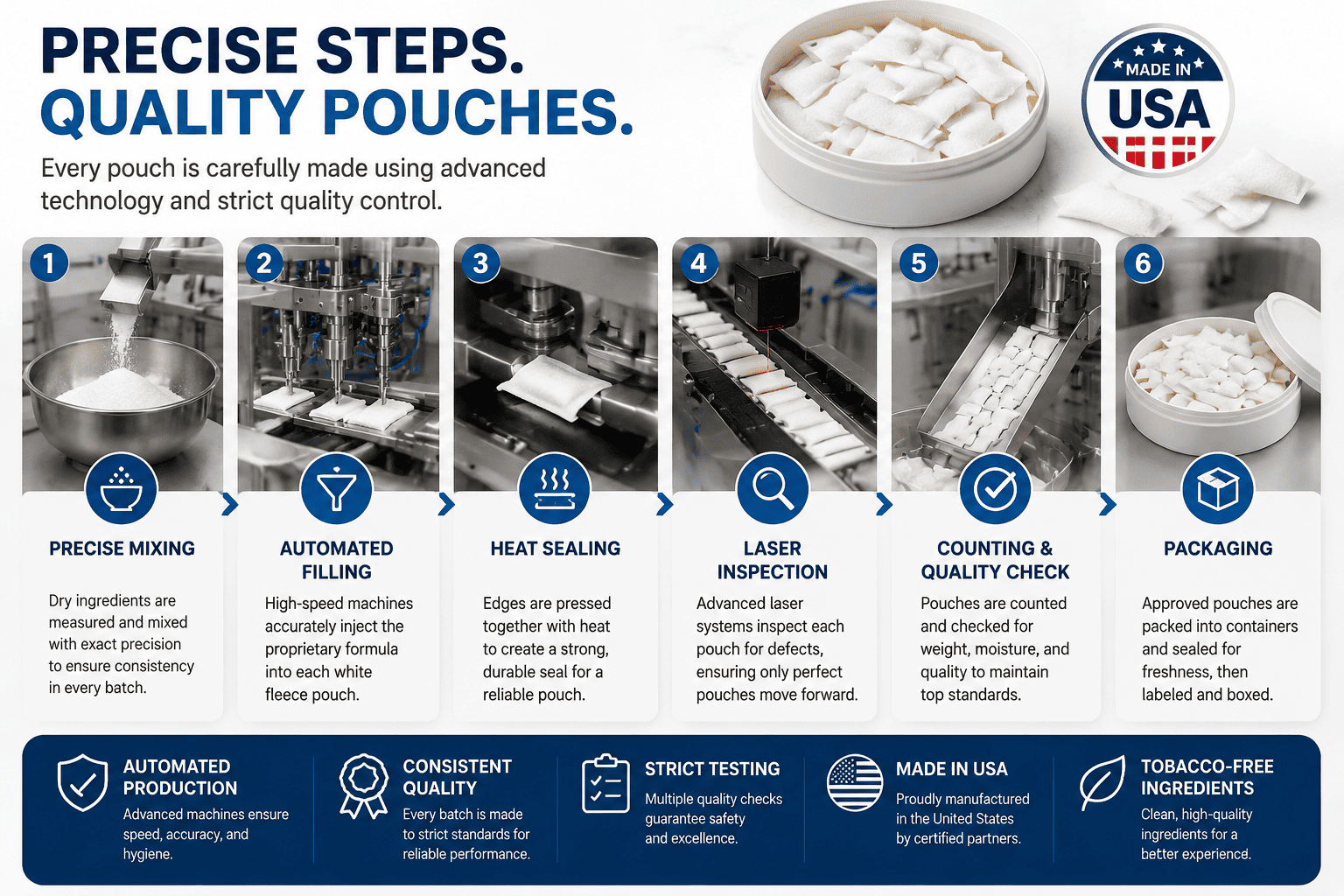 PRECISE STEPS.
QUALITY POUCHES.

Every pouch is carefully made using advanced technology and strict quality control.

MADE IN
USA

1
PRECISE MIXING
Dry ingredients are measured and mixed with exact precision to ensure consistency in every batch.

2
AUTOMATED FILLING
High-speed machines accurately inject the proprietary formula into each white fleece pouch.

3
HEAT SEALING
Edges are pressed together with heat to create a strong, durable seal for a reliable pouch.

4
LASER INSPECTION
Advanced laser systems inspect each pouch for defects, ensuring only perfect pouches move forward.

5
COUNTING & QUALITY CHECK
Pouches are counted and checked for weight, moisture, and quality to maintain top standards.

6
PACKAGING
Approved pouches are packed into containers and sealed for freshness, then labeled and boxed.

AUTOMATED PRODUCTION
Advanced machines ensure speed, accuracy, and hygiene.

CONSISTENT QUALITY
Every batch is made to strict standards for reliable performance.

STRICT TESTING
Multiple quality checks guarantee safety and excellence.

MADE IN USA
Proudly manufactured in the United States by certified partners.

TOBACCO-FREE INGREDIENTS
Clean, high-quality ingredients for a better experience.